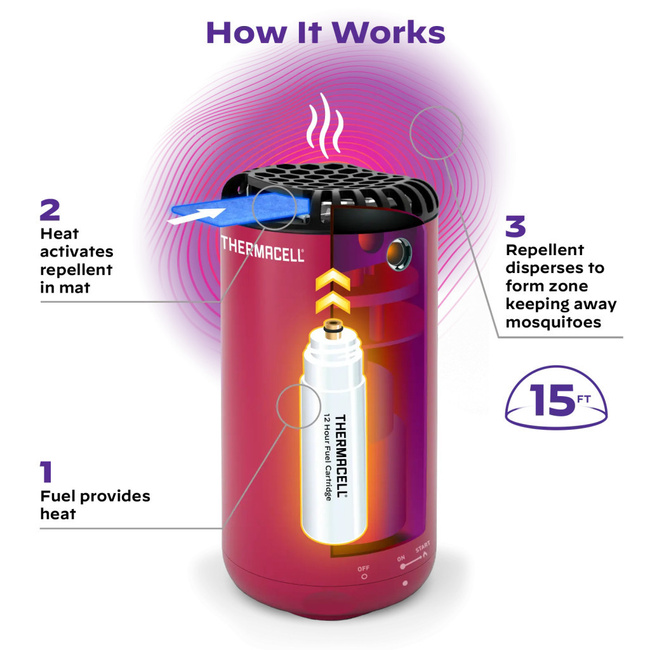 How It Works

2
Heat activates repellent in mat

THERMACELL

3
Repellent disperses to form zone keeping away mosquitoes

15 FT

THERMACELL
12 Hour Fuel Cartridge

1
Fuel provides heat

OFF
ON
START