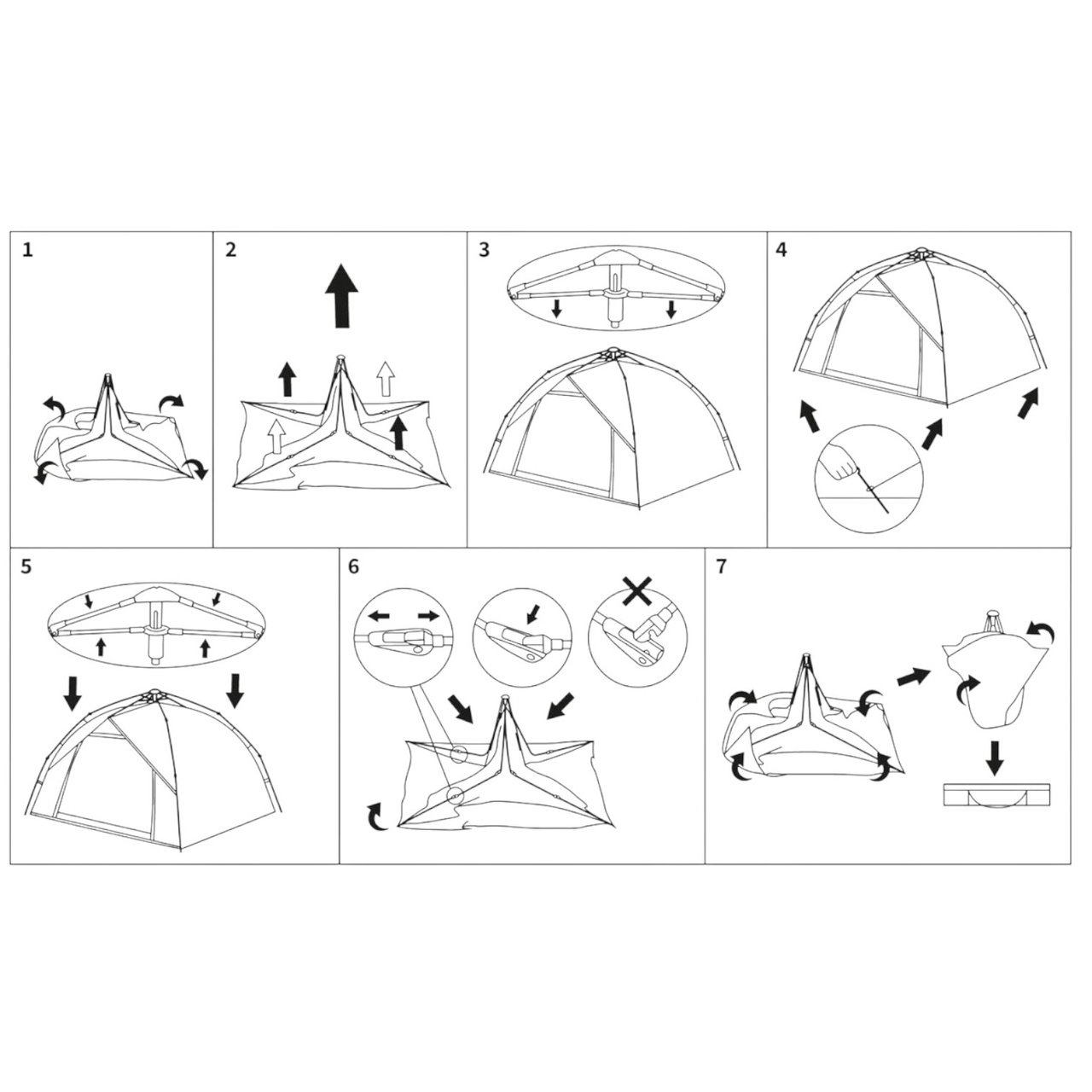 1

2

3

4

5

6

7